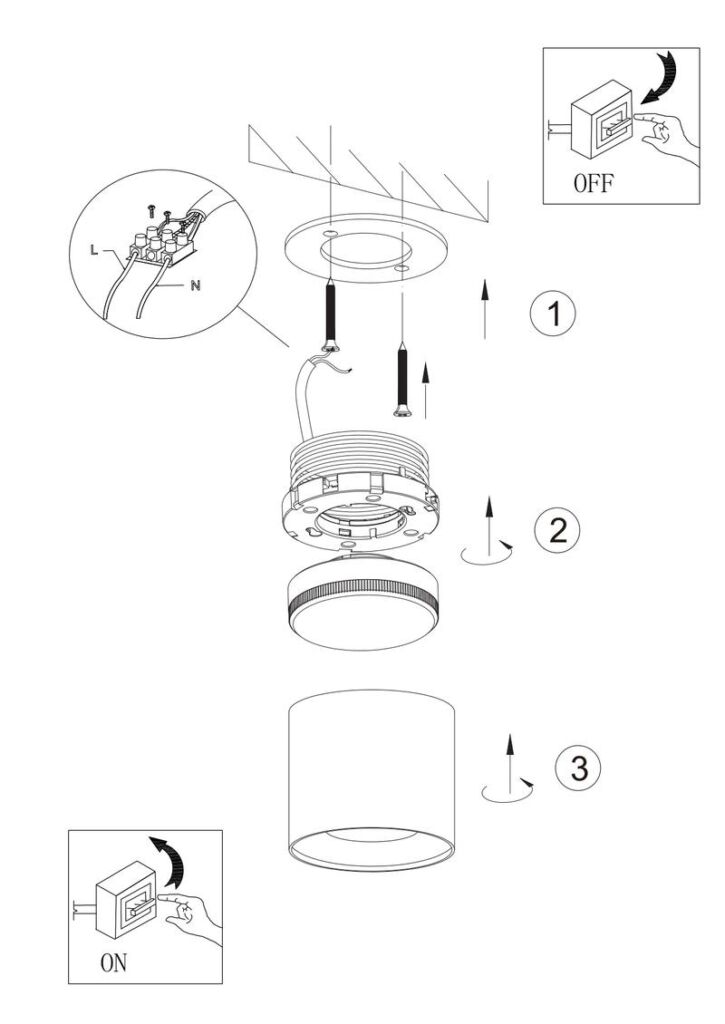 OFF

L

N

1

2

3

ON