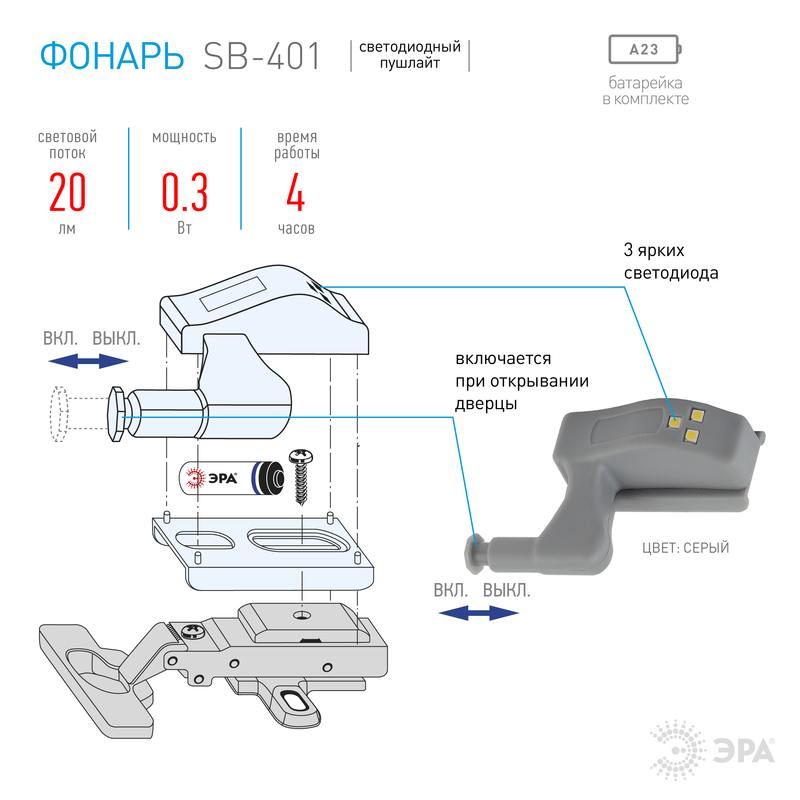 ФОНАРЬ SB-401

светодиодный пушлайт

A23

батарейка в комплекте

световой поток
20
лм

мощность
0.3
Вт

время работы
4
часов

3 ярких светодиода

ВКЛ. ВЫКЛ.

включается при открывании дверцы

ЭРА

ЦВЕТ: СЕРЫЙ

ВКЛ. ВЫКЛ.

ЭРА