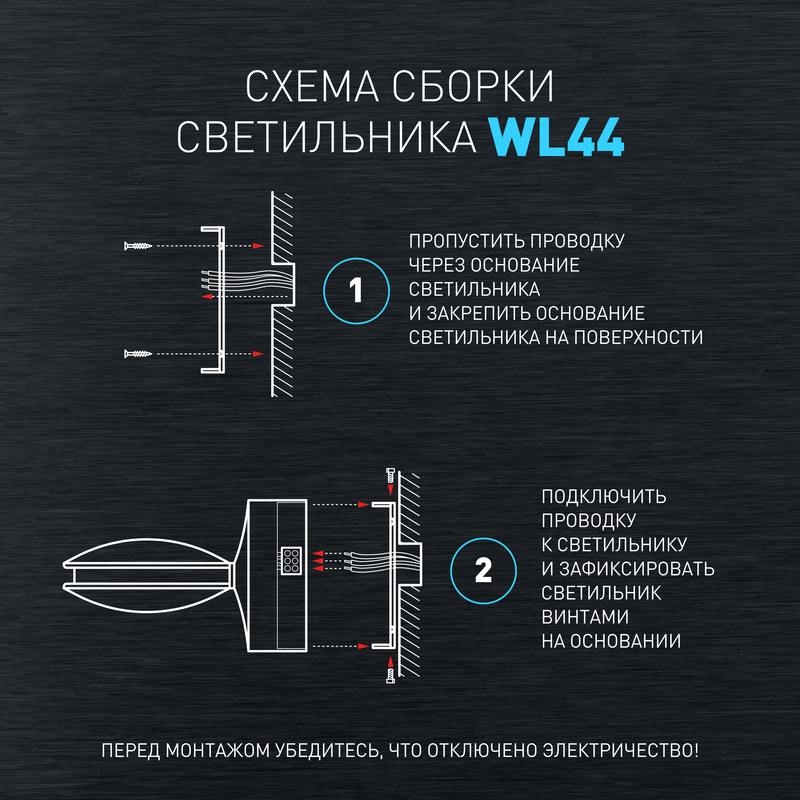 СХЕМА СБОРКИ СВЕТИЛЬНИКА WL44

1

ПРОПУСТИТЬ ПРОВОДКУ ЧЕРЕЗ ОСНОВАНИЕ СВЕТИЛЬНИКА И ЗАКРЕПИТЬ ОСНОВАНИЕ СВЕТИЛЬНИКА НА ПОВЕРХНОСТИ

2

ПОДКЛЮЧИТЬ ПРОВОДКУ К СВЕТИЛЬНИКУ И ЗАФИКСИРОВАТЬ СВЕТИЛЬНИК ВИНТАМИ НА ОСНОВАНИИ

ПЕРЕД МОНТАЖОМ УБЕДИТЕСЬ, ЧТО ОТКЛЮЧЕНО ЭЛЕКТРИЧЕСТВО!