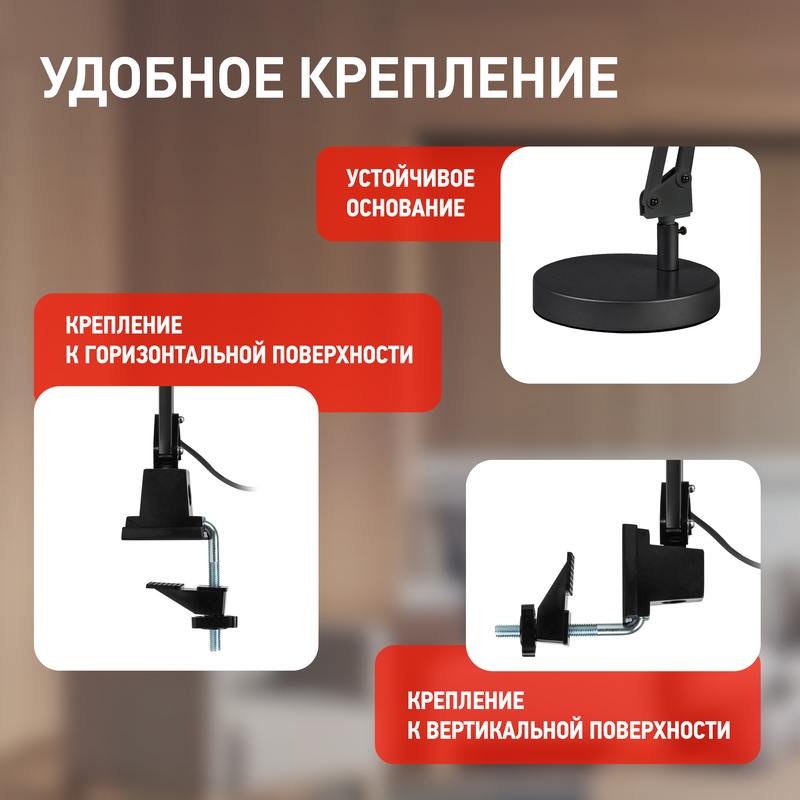 УДОБНОЕ КРЕПЛЕНИЕ

УСТОЙЧИВОЕ ОСНОВАНИЕ

КРЕПЛЕНИЕ К ГОРИЗОНТАЛЬНОЙ ПОВЕРХНОСТИ

КРЕПЛЕНИЕ К ВЕРТИКАЛЬНОЙ ПОВЕРХНОСТИ