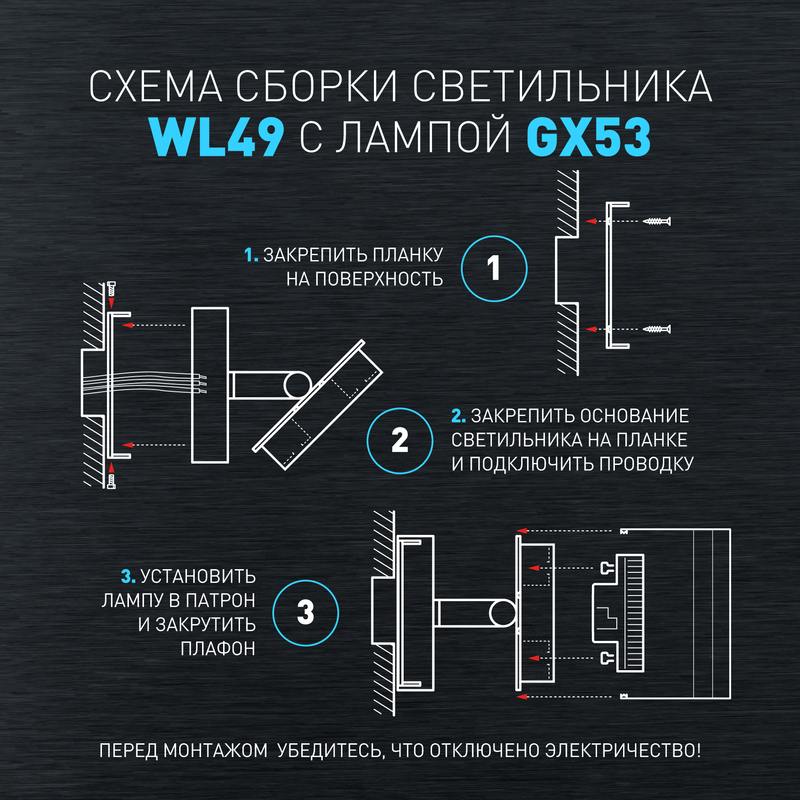 СХЕМА СБОРКИ СВЕТИЛЬНИКА
WL49 С ЛАМПОЙ GX53

1. ЗАКРЕПИТЬ ПЛАНКУ НА ПОВЕРХНОСТЬ

1

2

2. ЗАКРЕПИТЬ ОСНОВАНИЕ СВЕТИЛЬНИКА НА ПЛАНКЕ И ПОДКЛЮЧИТЬ ПРОВОДКУ

3. УСТАНОВИТЬ ЛАМПУ В ПАТРОН И ЗАКРУТИТЬ ПЛАФОН

3

ПЕРЕД МОНТАЖОМ УБЕДИТЕСЬ, ЧТО ОТКЛЮЧЕНО ЭЛЕКТРИЧЕСТВО!