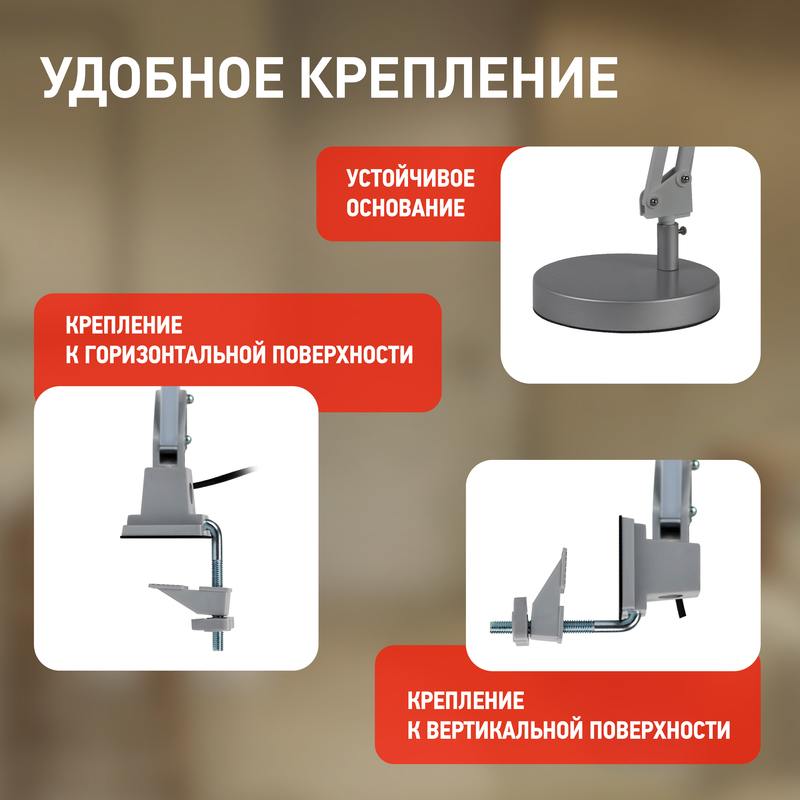 УДОБНОЕ КРЕПЛЕНИЕ

УСТОЙЧИВОЕ ОСНОВАНИЕ

КРЕПЛЕНИЕ
К ГОРИЗОНТАЛЬНОЙ ПОВЕРХНОСТИ

КРЕПЛЕНИЕ
К ВЕРТИКАЛЬНОЙ ПОВЕРХНОСТИ