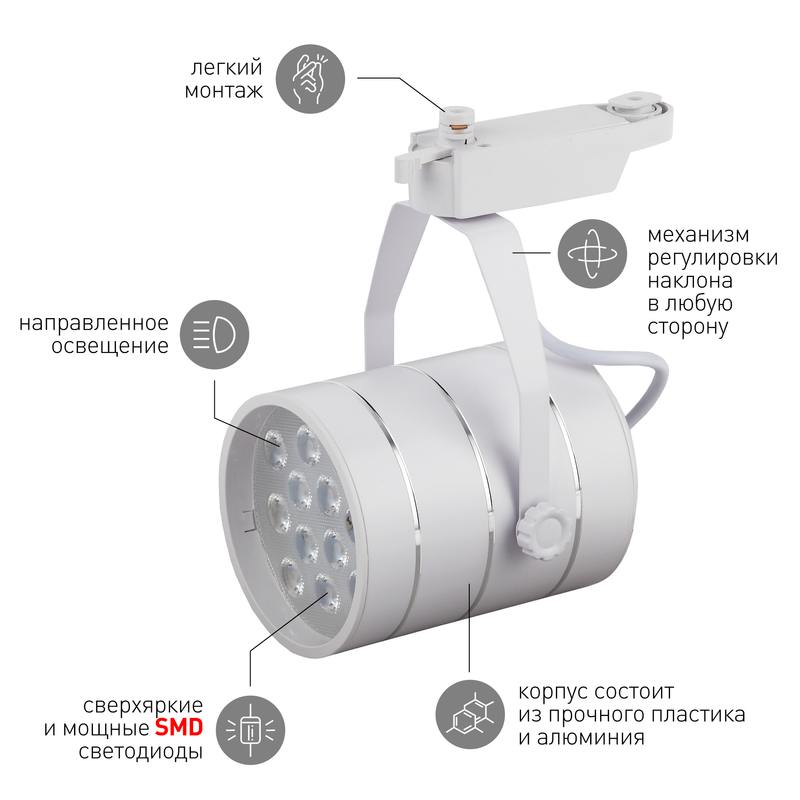 легкий монтаж

механизм регулировки наклона в любую сторону

направленное освещение

сверхяркие и мощные SMD светодиоды

корпус состоит из прочного пластика и алюминия