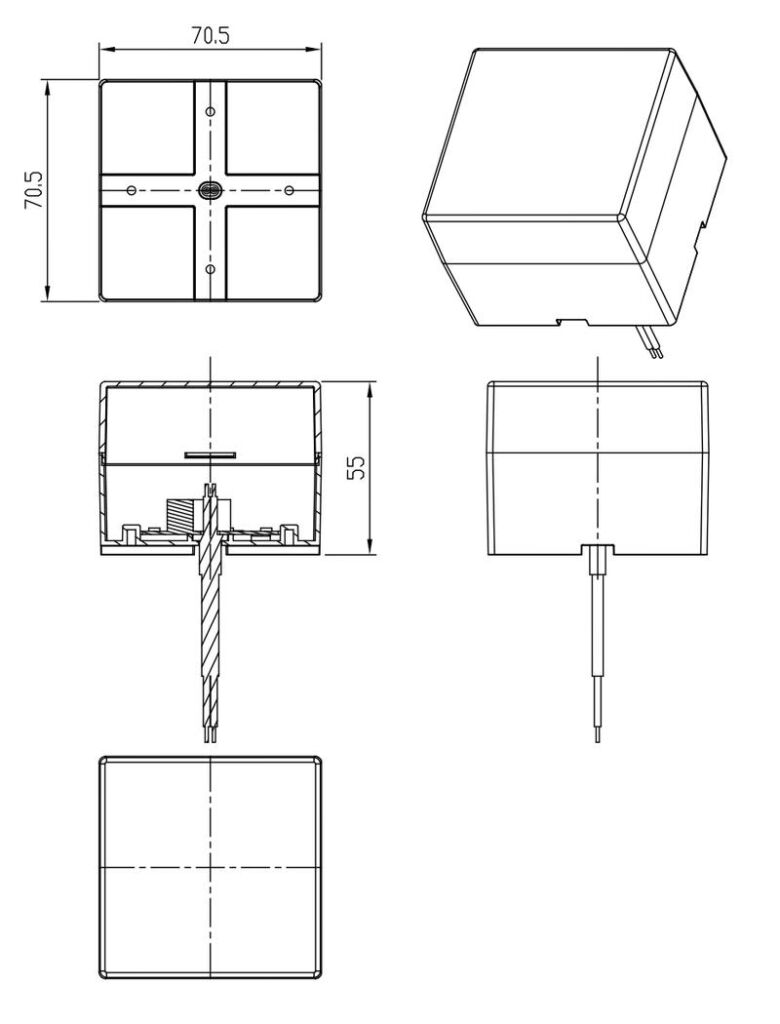 70.5

70.5

55