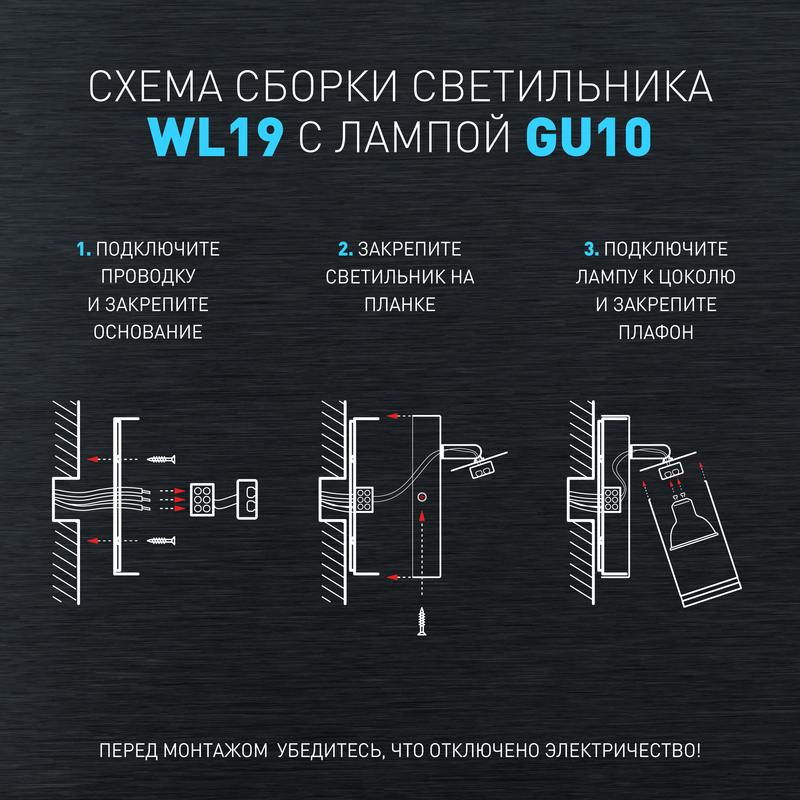 СХЕМА СБОРКИ СВЕТИЛЬНИКА
WL19 С ЛАМПОЙ GU10

1. ПОДКЛЮЧИТЕ ПРОВОДКУ И ЗАКРЕПИТЕ ОСНОВАНИЕ

2. ЗАКРЕПИТЕ СВЕТИЛЬНИК НА ПЛАНКЕ

3. ПОДКЛЮЧИТЕ ЛАМПУ К ЦОКОЛЮ И ЗАКРЕПИТЕ ПЛАФОН

ПЕРЕД МОНТАЖОМ УБЕДИТЕСЬ, ЧТО ОТКЛЮЧЕНО ЭЛЕКТРИЧЕСТВО!