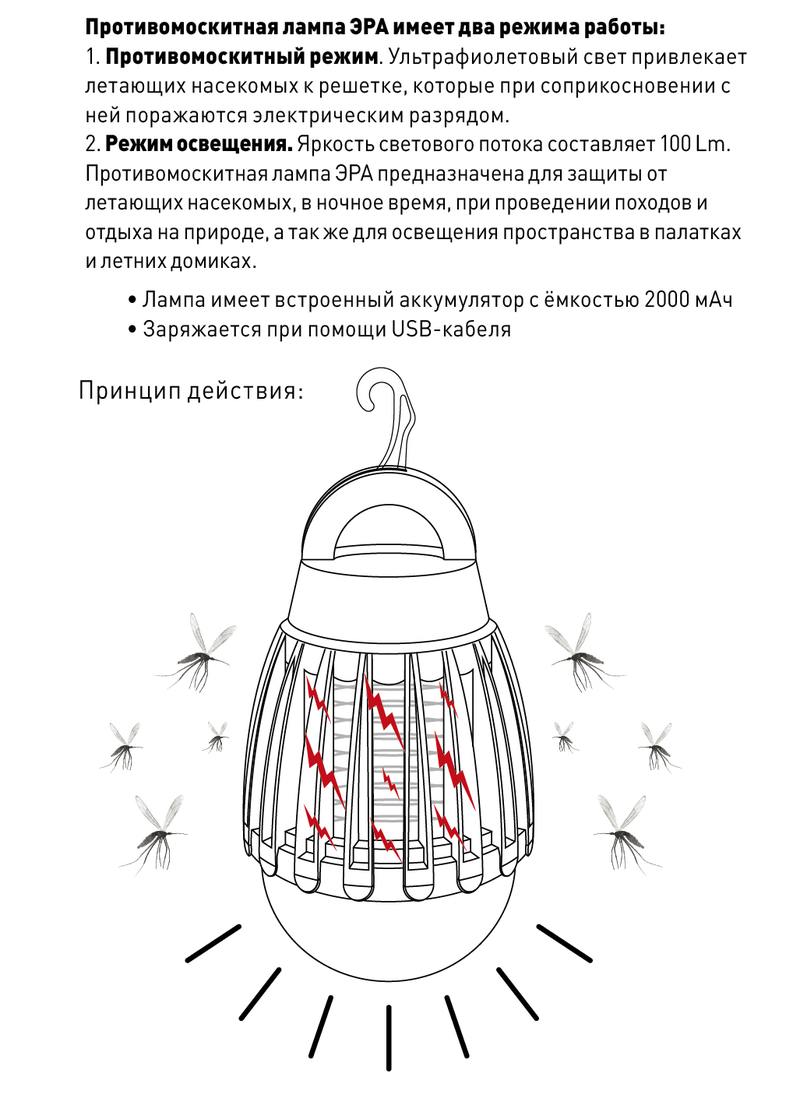 Противомоскитная лампа ЭРА имеет два режима работы:
1. Противомоскитный режим. Ультрафиолетовый свет привлекает летающих насекомых к решетке, которые при соприкосновении с ней поражаются электрическим разрядом.
2. Режим освещения. Яркость светового потока составляет 100 Lm. Противомоскитная лампа ЭРА предназначена для защиты от летающих насекомых, в ночное время, при проведении походов и отдыха на природе, а так же для освещения пространства в палатках и летних домиках.

• Лампа имеет встроенный аккумулятор с ёмкостью 2000 мАч
• Заряжается при помощи USB-кабеля

Принцип действия: